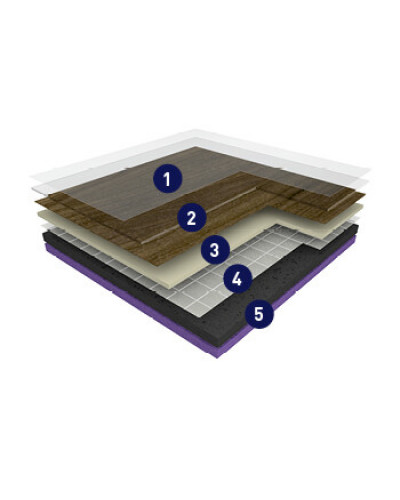 1
2
3
4
5